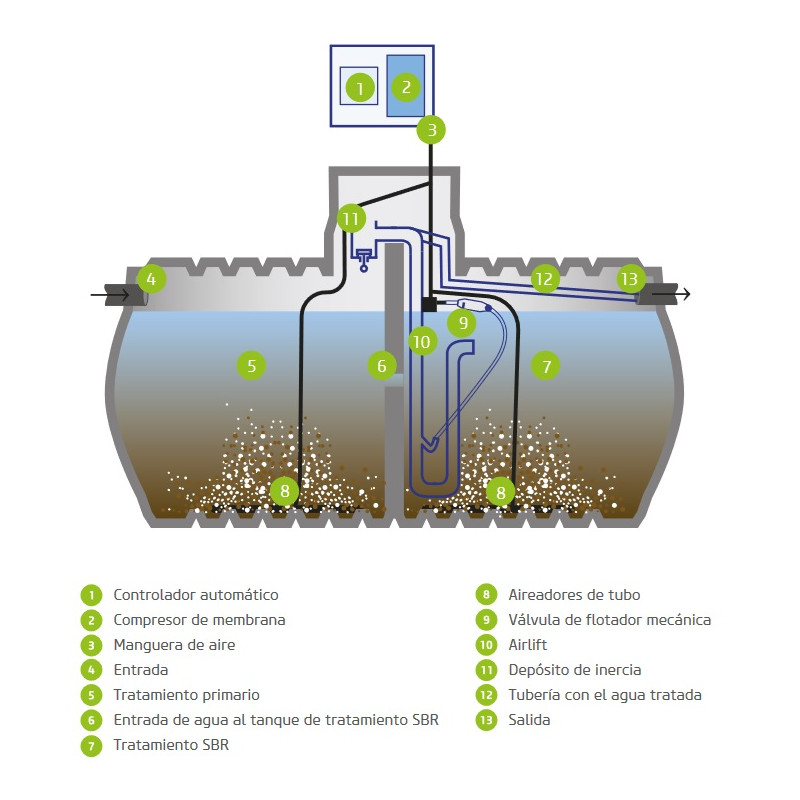 1
2
3
11
4
12
13
9
10
5
6
7
8
8

1 Controlador automático
2 Compresor de membrana
3 Manguera de aire
4 Entrada
5 Tratamiento primario
6 Entrada de agua al tanque de tratamiento SBR
7 Tratamiento SBR

8 Aireadores de tubo
9 Válvula de flotador mecánica
10 Airlift
11 Depósito de inercia
12 Tubería con el agua tratada
13 Salida