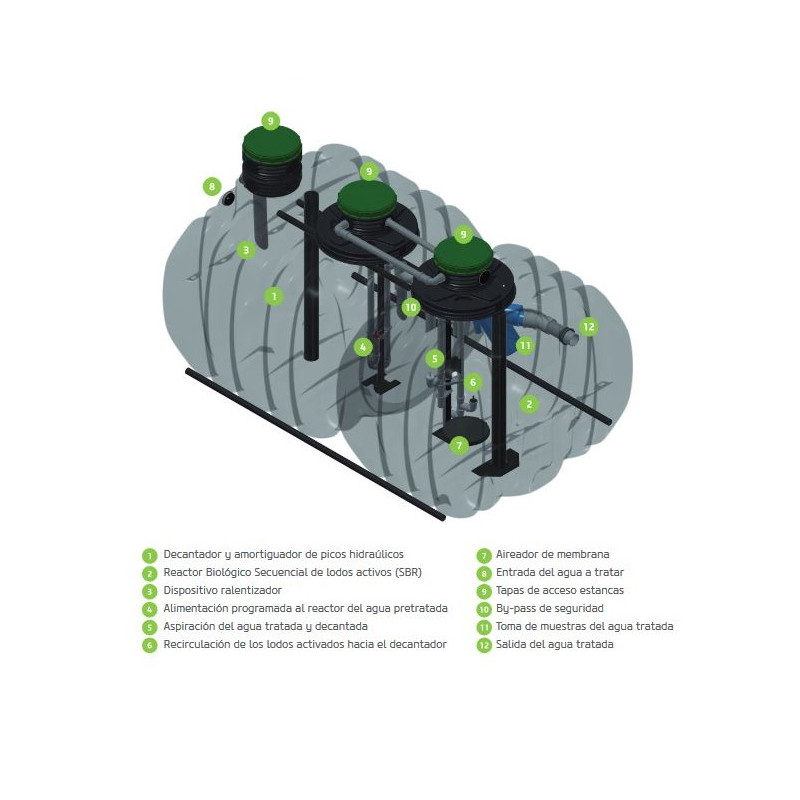 9

9

8

9

3

1

10

12

4

11

5

6

2

7

1 Decantador y amortiguador de picos hidraúlicos
2 Reactor Biológico Secuencial de lodos activos (SBR)
3 Dispositivo ralentizador
4 Alimentación programada al reactor del agua pretratada
5 Aspiración del agua tratada y decantada
6 Recirculación de los lodos activados hacia el decantador

7 Aireador de membrana
8 Entrada del agua a tratar
9 Tapas de acceso estancas
10 By-pass de seguridad
11 Toma de muestras del agua tratada
12 Salida del agua tratada